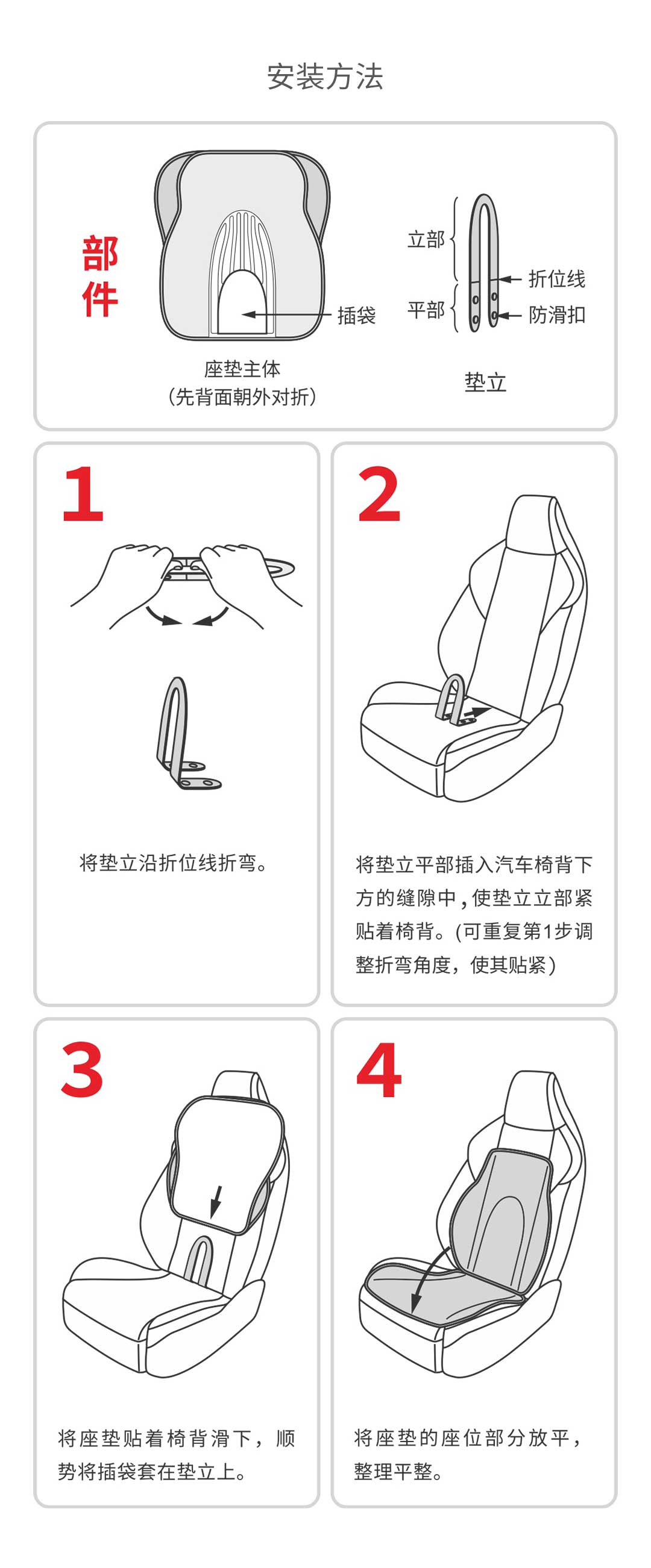 安装方法

部件

插袋

座垫主体
(先背面朝外对折)

立部

平部

折位线

防滑扣

垫立

1

将垫立沿折位线折弯。

2

将垫立平部插入汽车椅背下方的缝隙中，使垫立立部紧贴着椅背。(可重复第1步调整折弯角度，使其贴紧)

3

将座垫贴着椅背滑下，顺势将插袋套在垫立上。

4

将座垫的座位部分放平，整理平整。